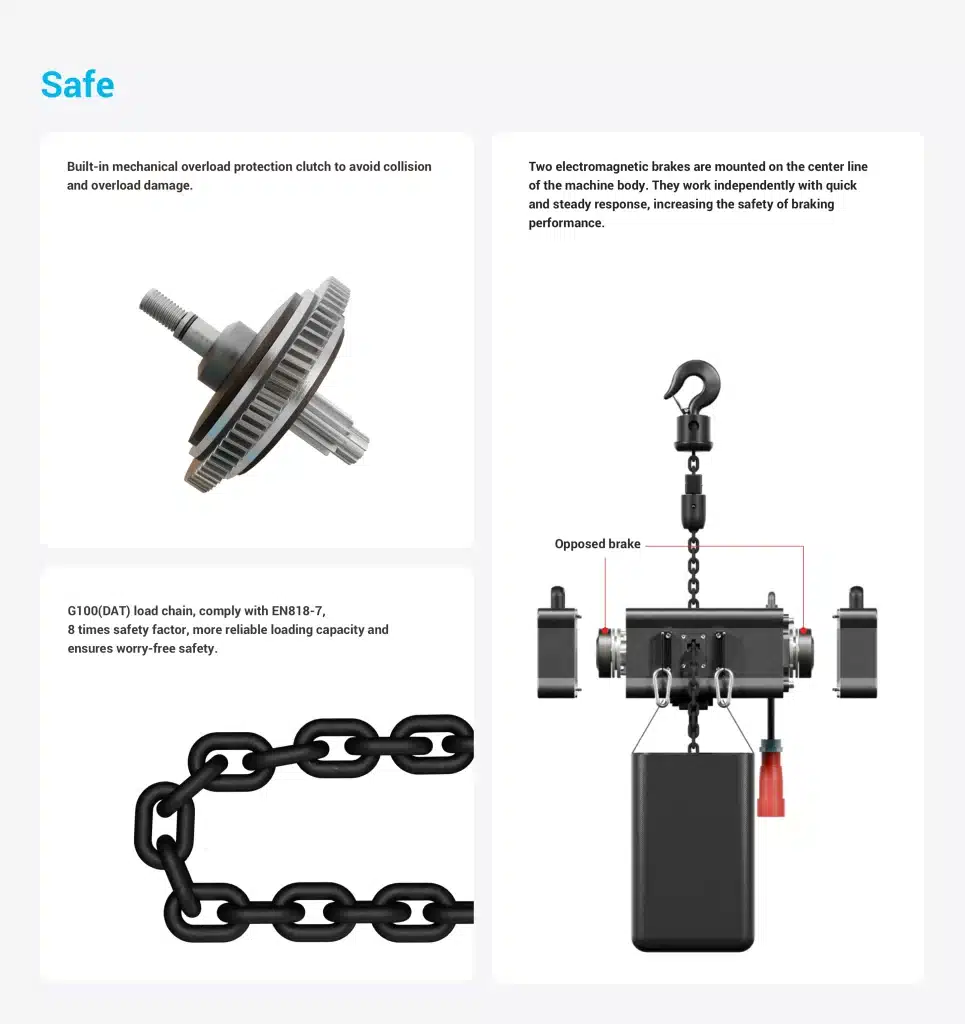 Safe

Built-in mechanical overload protection clutch to avoid collision and overload damage.

G100(DAT) load chain, comply with EN818-7,
8 times safety factor, more reliable loading capacity and ensures worry-free safety.

Two electromagnetic brakes are mounted on the center line of the machine body. They work independently with quick and steady response, increasing the safety of braking performance.

Opposed brake